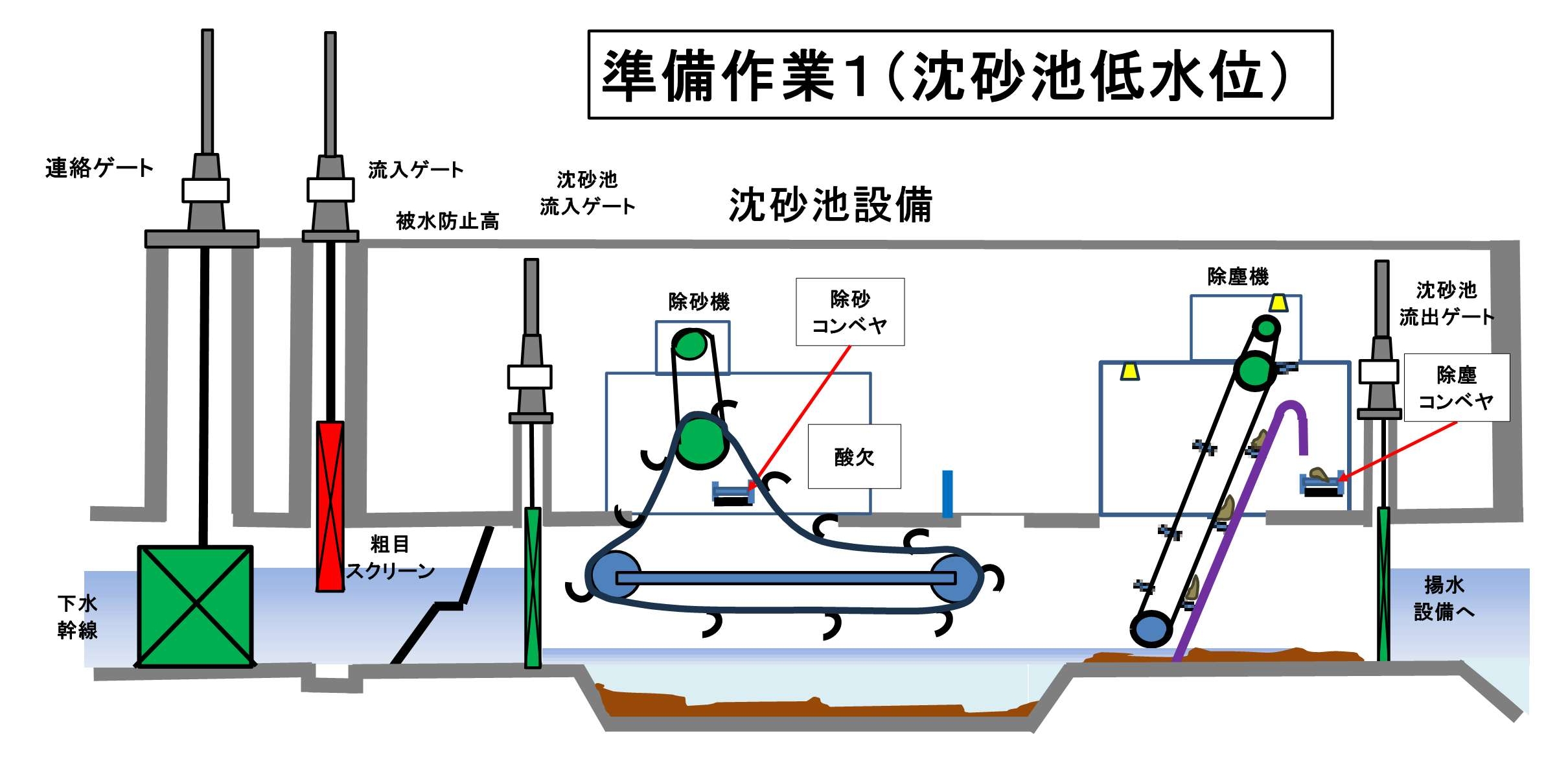 準備作業1（沈砂池低水位）

連絡ゲート

流入ゲート

被水防止高

沈砂池
流入ゲート

沈砂池設備

除砂機

除砂
コンベヤ

酸欠

除塵機

沈砂池
流出ゲート

除塵
コンベヤ

粗目
スクリーン

下水
幹線

揚水
設備へ